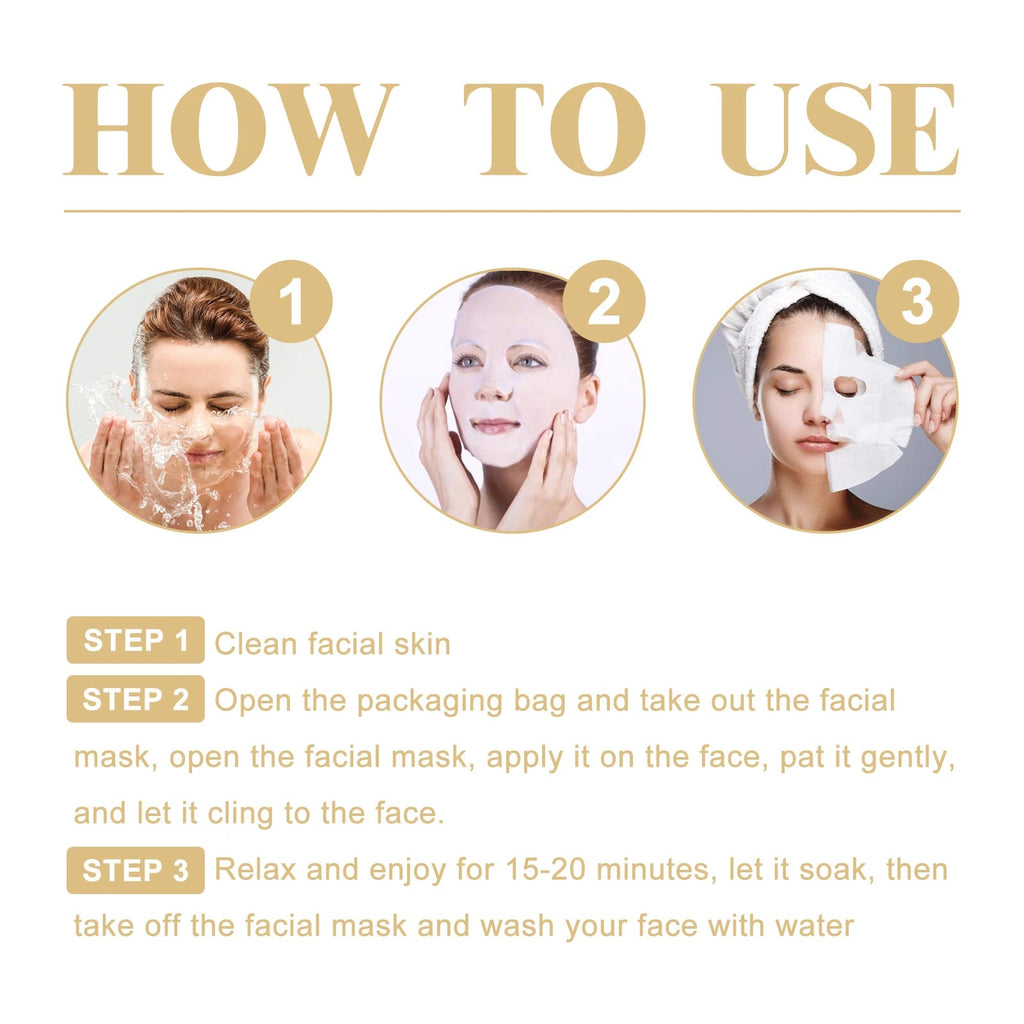 HOW TO USE

1

2

3

STEP 1 Clean facial skin

STEP 2 Open the packaging bag and take out the facial mask, open the facial mask, apply it on the face, pat it gently, and let it cling to the face.

STEP 3 Relax and enjoy for 15-20 minutes, let it soak, then take off the facial mask and wash your face with water