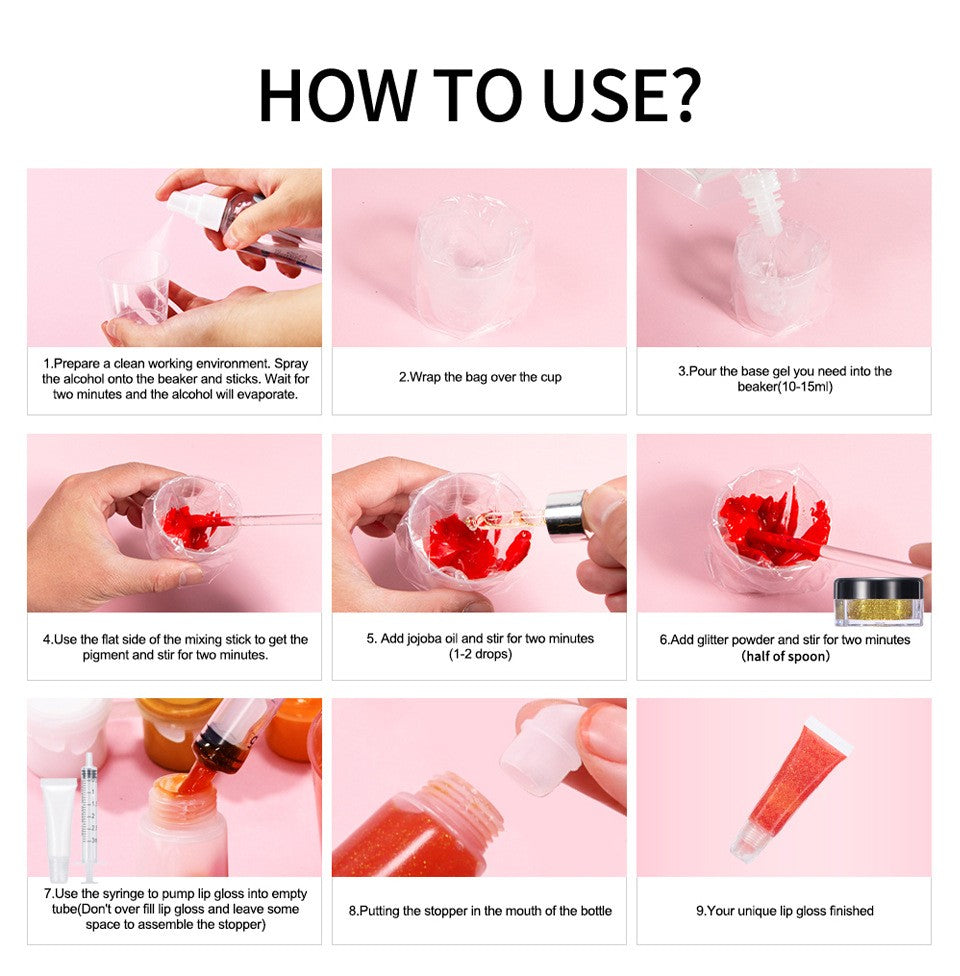 HOW TO USE?

1.Prepare a clean working environment. Spray the alcohol onto the beaker and sticks. Wait for two minutes and the alcohol will evaporate.

2.Wrap the bag over the cup

3.Pour the base gel you need into the beaker(10-15ml)

4.Use the flat side of the mixing stick to get the pigment and stir for two minutes.

5. Add jojoba oil and stir for two minutes (1-2 drops)

6.Add glitter powder and stir for two minutes (half of spoon)

7.Use the syringe to pump lip gloss into empty tube(Don't over fill lip gloss and leave some space to assemble the stopper)

8.Putting the stopper in the mouth of the bottle

9.Your unique lip gloss finished